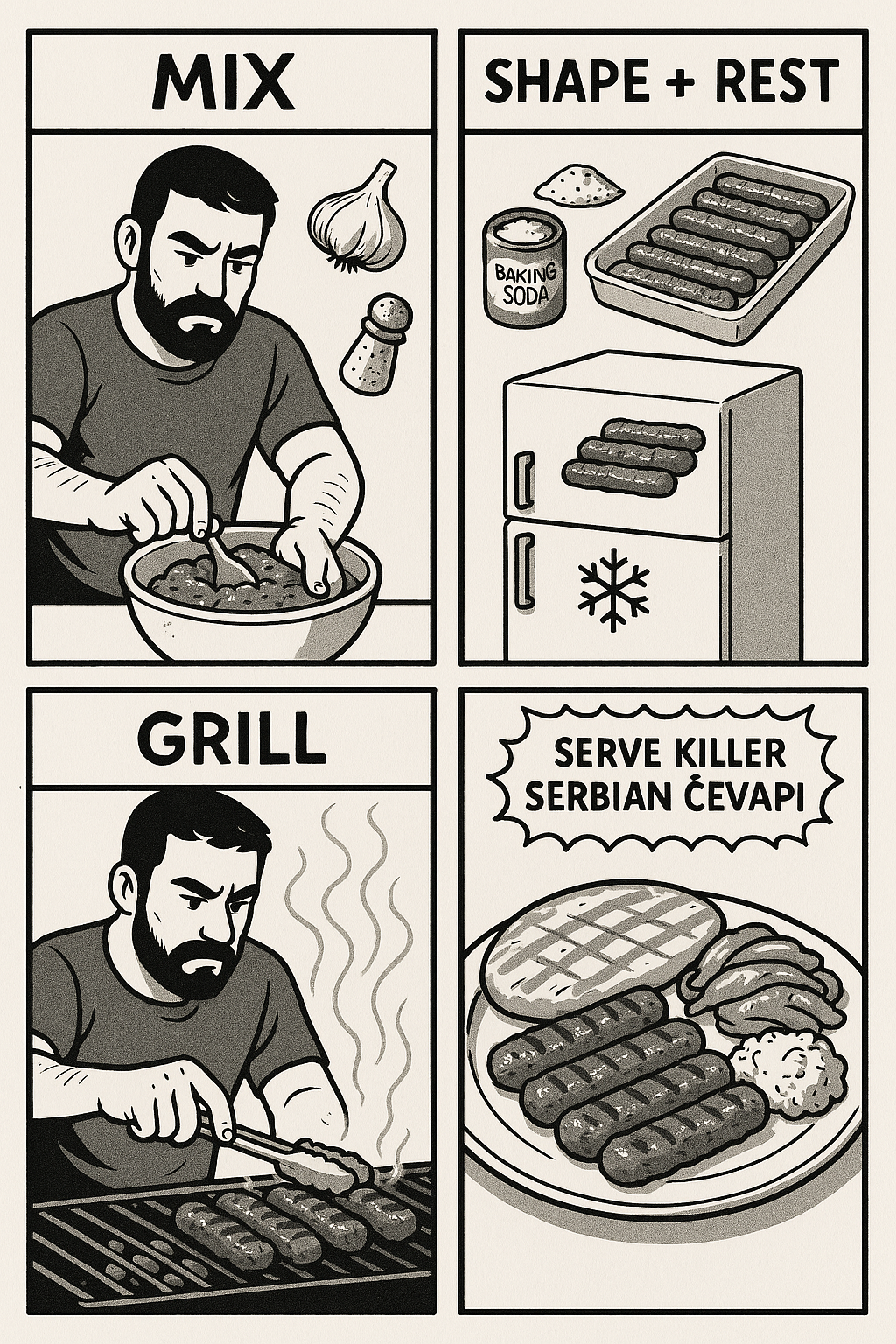 MIX

SHAPE + REST

BAKING SODA

GRILL

SERVE KILLER SERBIAN ĆEVAPI